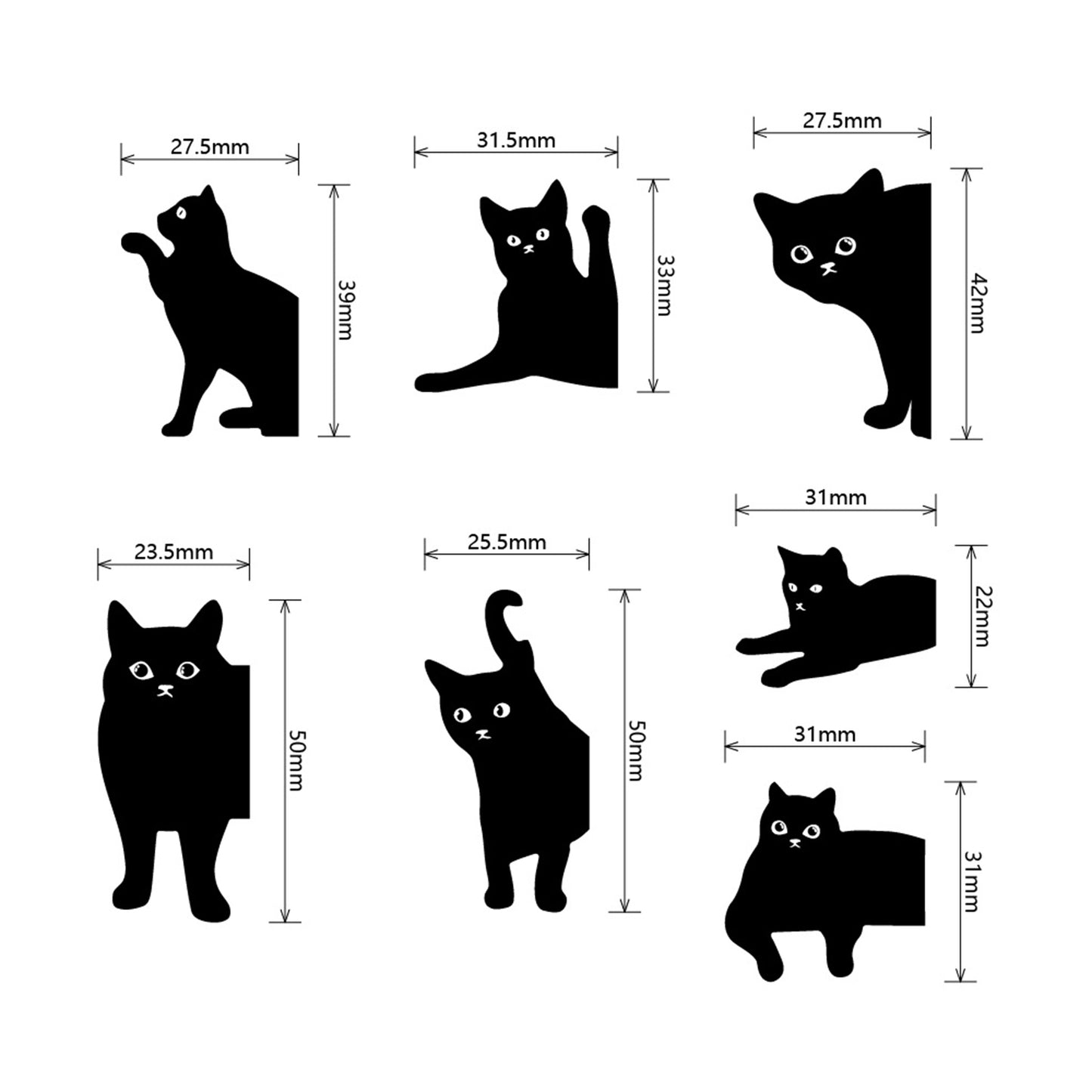 27.5mm
39mm
31.5mm
33mm
27.5mm
42mm
23.5mm
50mm
25.5mm
50mm
31mm
22mm
31mm
31mm